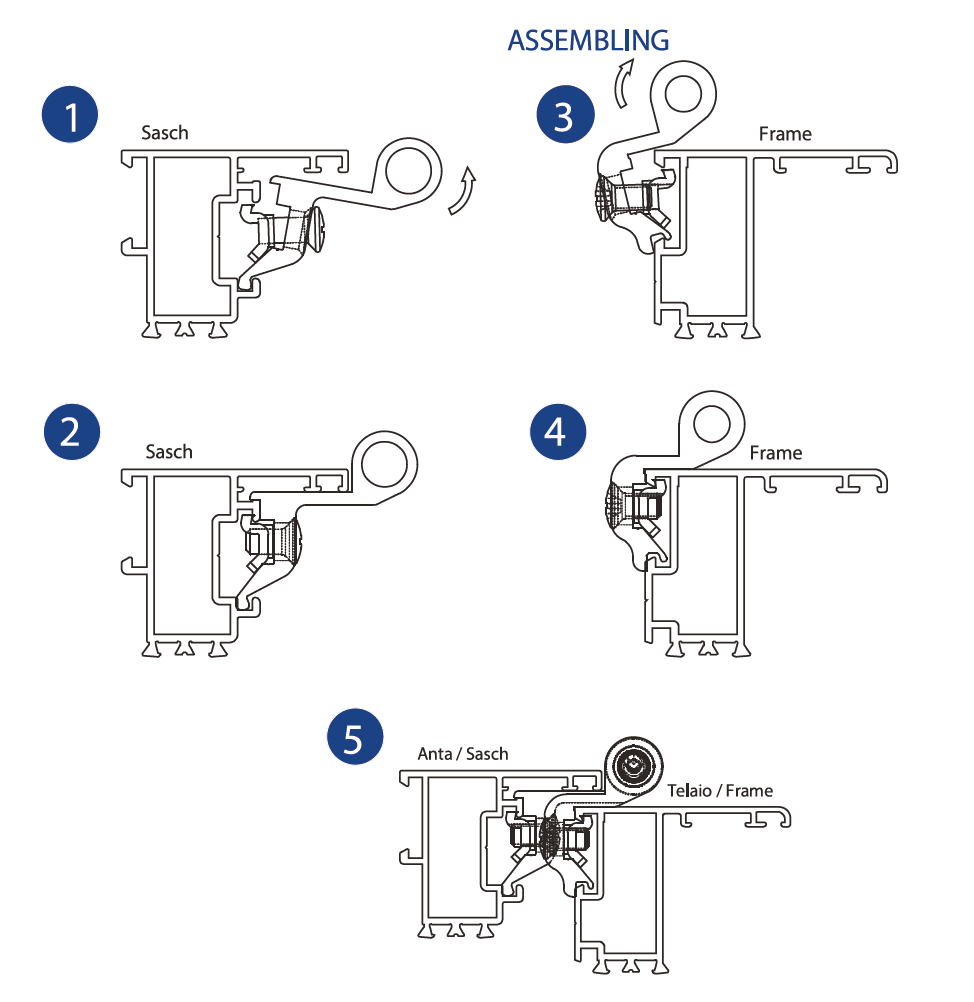 ASSEMBLING

1

Sasch

3

Frame

2

Sasch

4

Frame

5

Anta / Sasch

Telaio / Frame