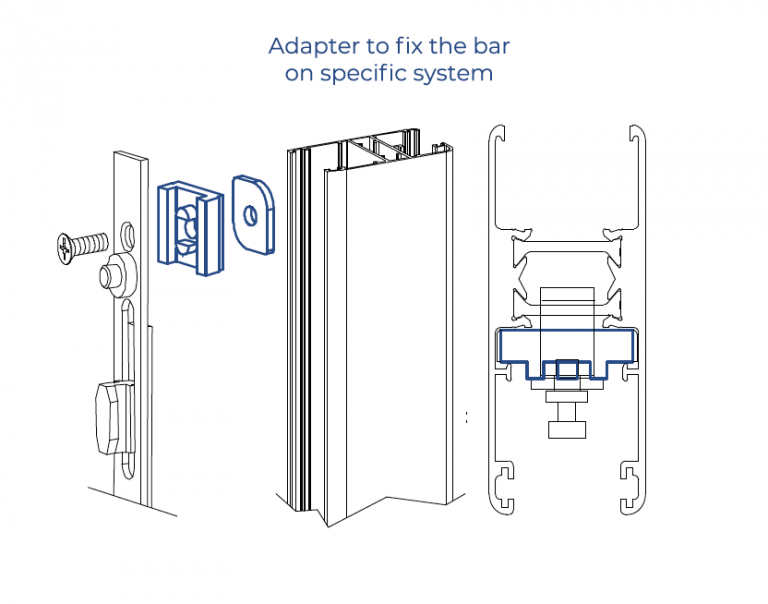 Adapter to fix the bar
on specific system